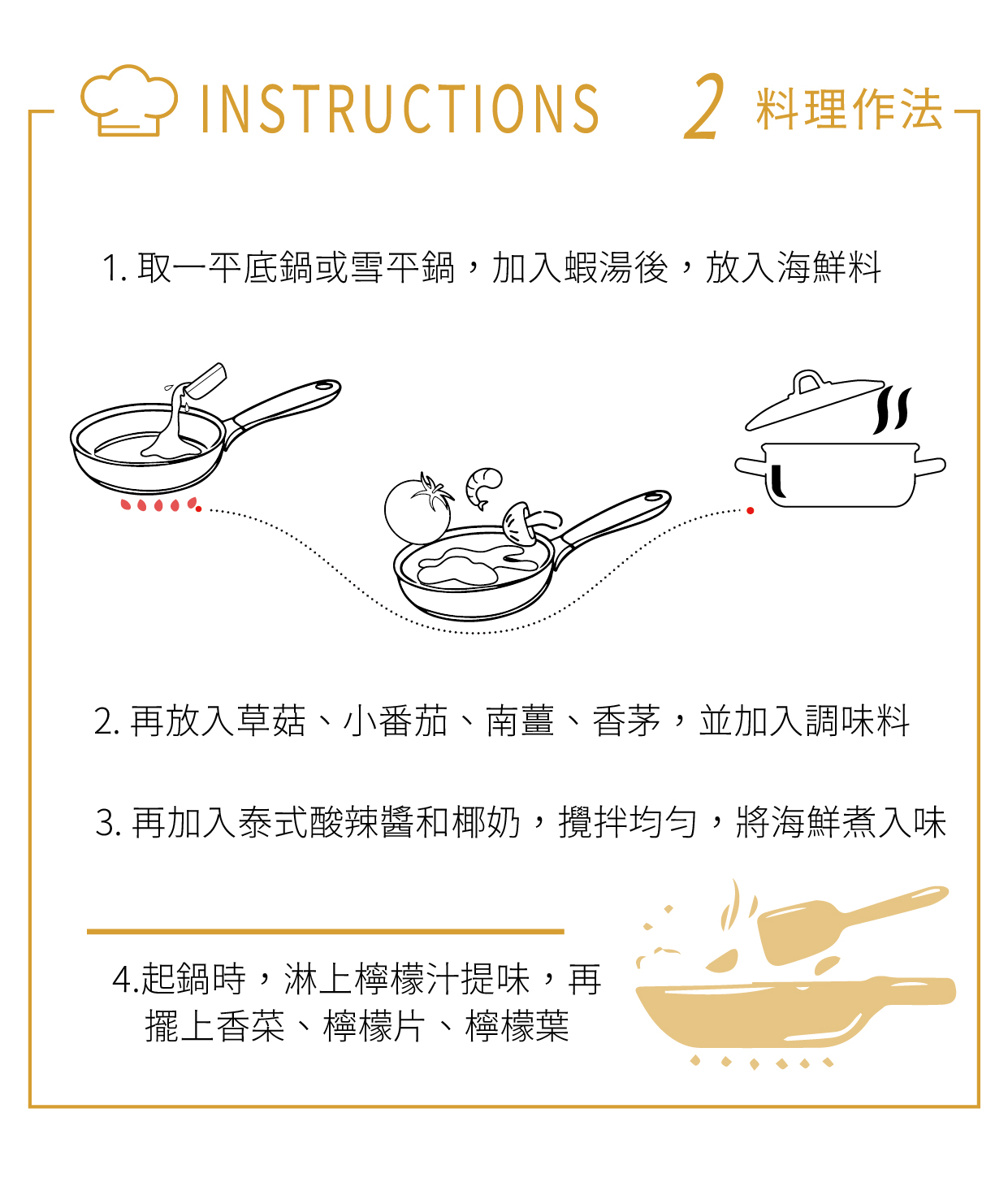 INSTRUCTIONS 2 料理作法

1. 取一平底鍋或雪平鍋，加入蝦湯後，放入海鮮料

2. 再放入草菇、小番茄、南薑、香茅，並加入調味料

3. 再加入泰式酸辣醬和椰奶，攪拌均勻，將海鮮煮入味

4.起鍋時，淋上檸檬汁提味，再擺上香菜、檸檬片、檸檬葉