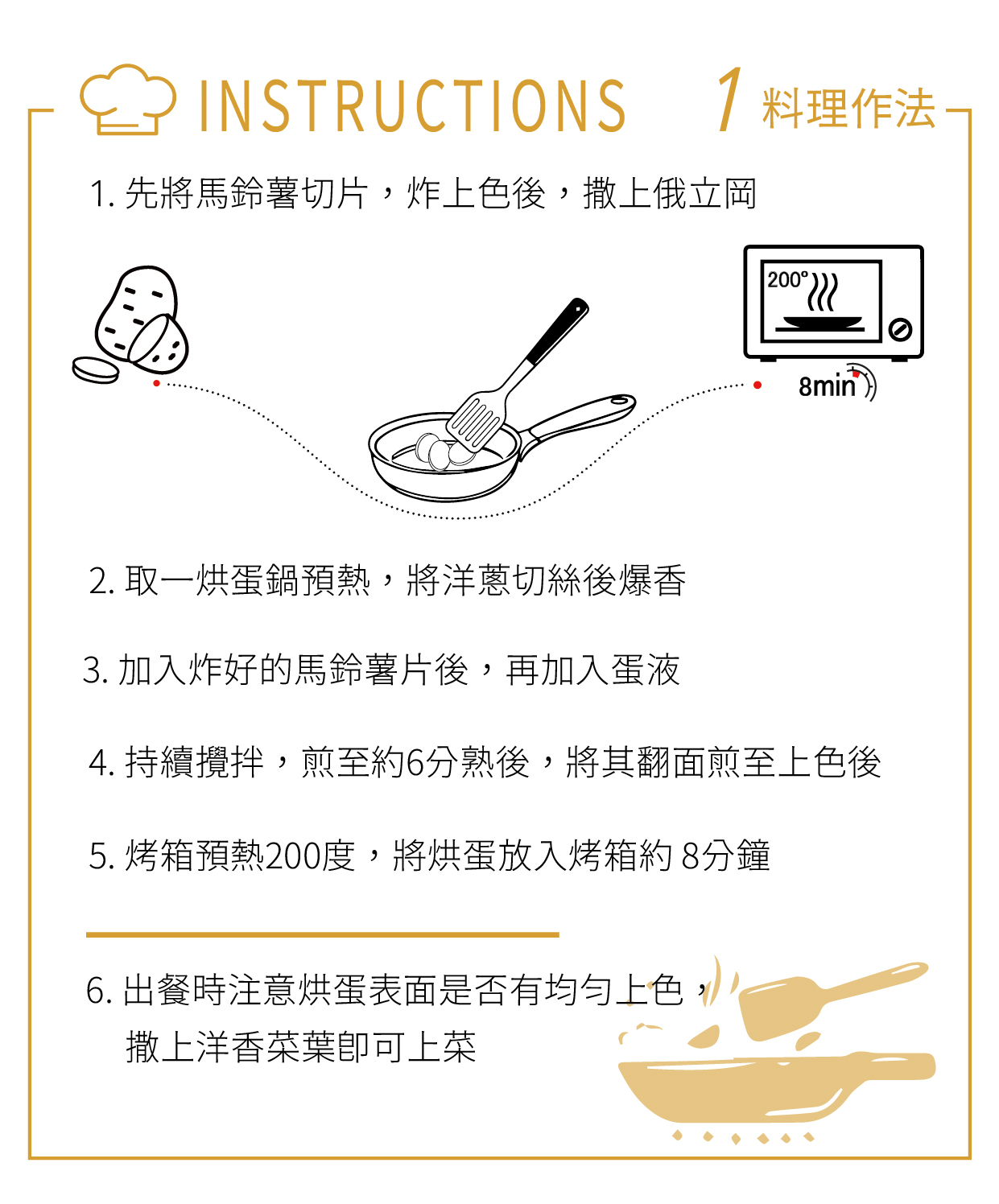 INSTRUCTIONS 1 料理作法

1. 先將馬鈴薯切片，炸上色後，撒上俄立岡

200°

8min

2. 取一烘蛋鍋預熱，將洋蔥切絲後爆香

3. 加入炸好的馬鈴薯片後，再加入蛋液

4. 持續攪拌，煎至約6分熟後，將其翻面煎至上色後

5. 烤箱預熱200度，將烘蛋放入烤箱約 8分鐘

6. 出餐時注意烘蛋表面是否有均勻上色，撒上洋香菜葉即可上菜