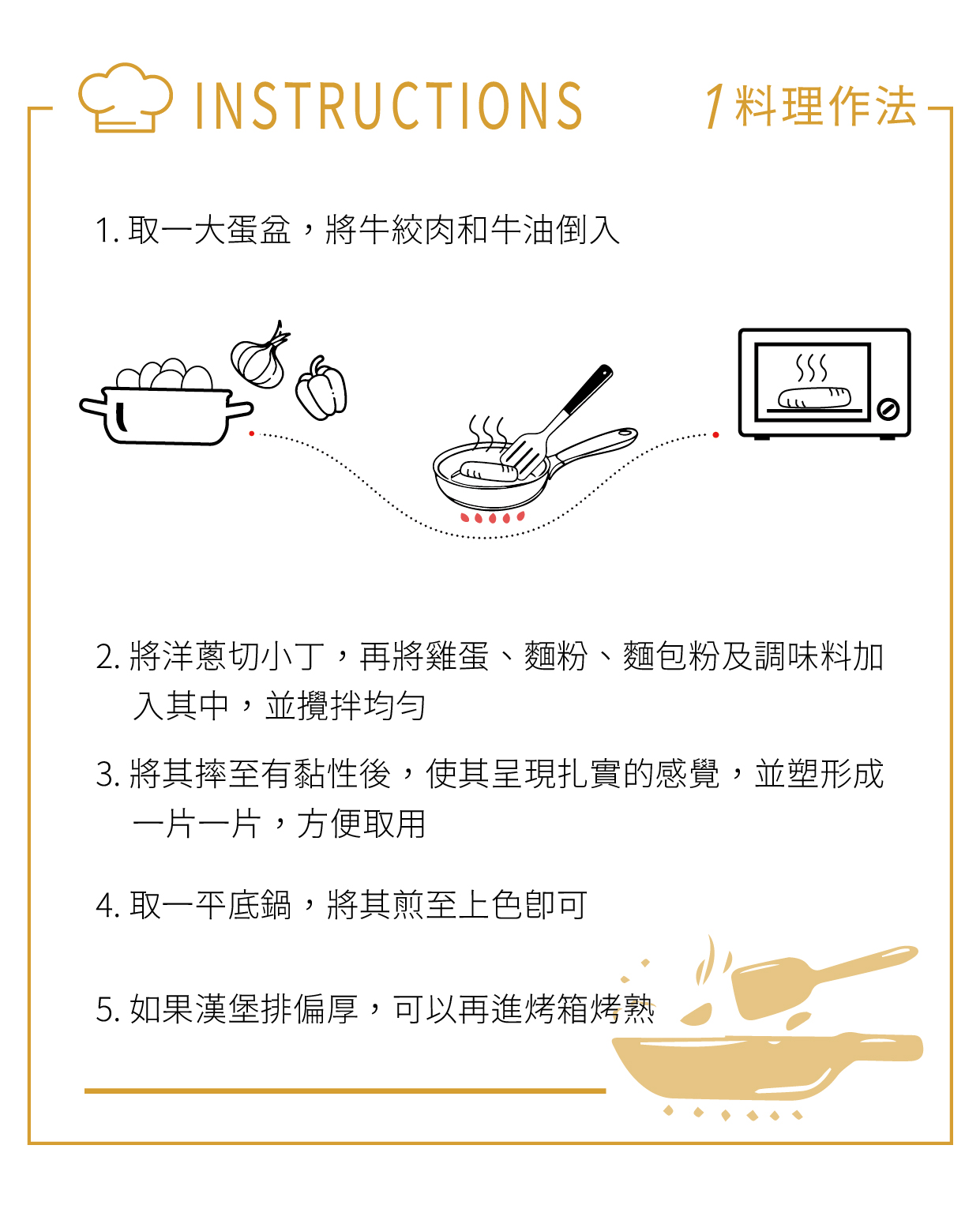 INSTRUCTIONS

1 料理作法

1. 取一大蛋盆，將牛絞肉和牛油倒入

2. 將洋蔥切小丁，再將雞蛋、麵粉、麵包粉及調味料加入其中，並攪拌均勻

3. 將其摔至有黏性後，使其呈現扎實的感覺，並塑形成一片一片，方便取用

4. 取一平底鍋，將其煎至上色即可

5. 如果漢堡排偏厚，可以再進烤箱烤熟