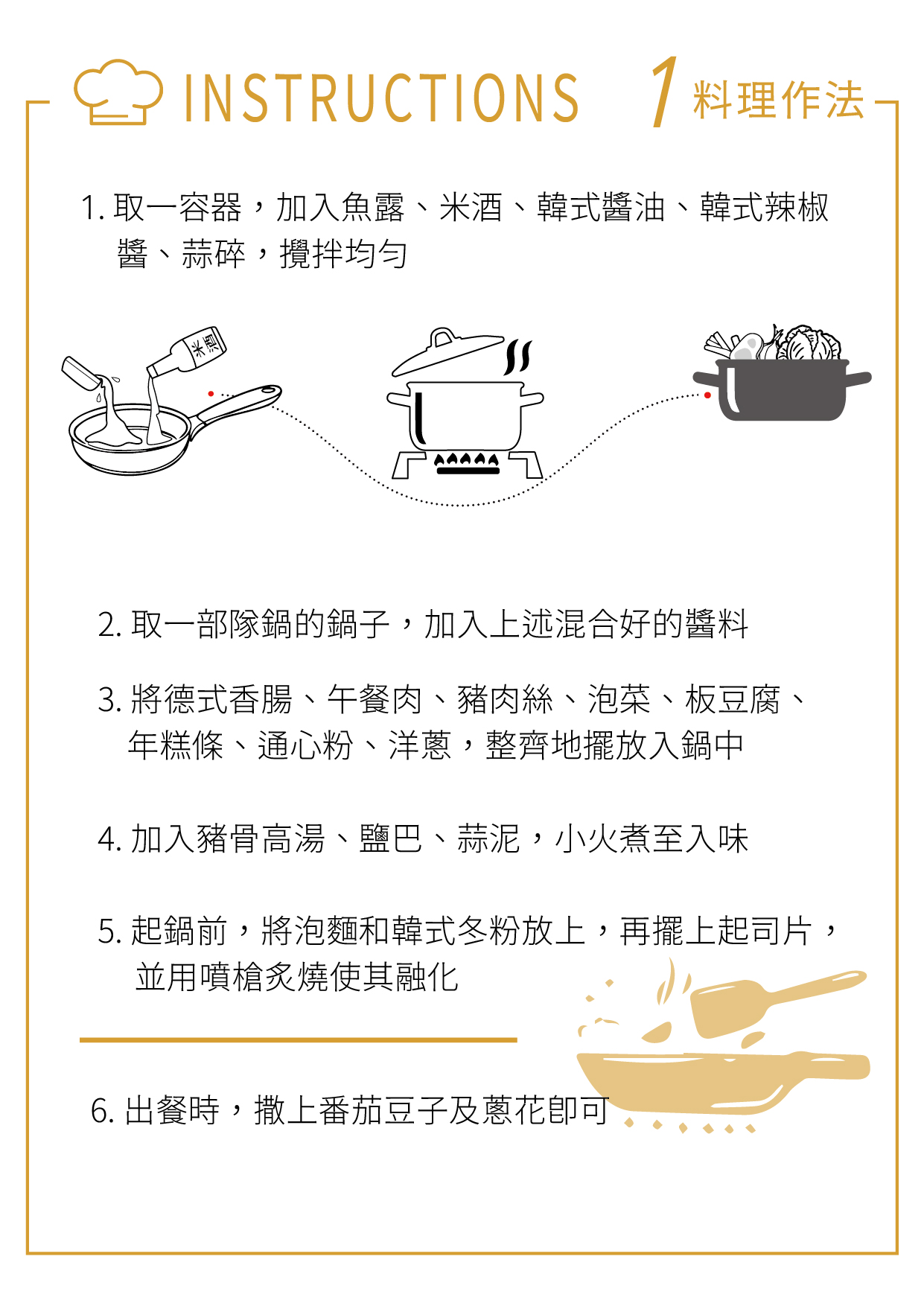 INSTRUCTIONS 1 料理作法

1. 取一容器，加入魚露、米酒、韓式醬油、韓式辣椒醬、蒜碎，攪拌均勻

米酒

2. 取一部隊鍋的鍋子，加入上述混合好的醬料

3. 將德式香腸、午餐肉、豬肉絲、泡菜、板豆腐、年糕條、通心粉、洋蔥，整齊地擺放入鍋中

4. 加入豬骨高湯、鹽巴、蒜泥，小火煮至入味

5. 起鍋前，將泡麵和韓式冬粉放上，再擺上起司片，並用噴槍炙燒使其融化

6. 出餐時，撒上番茄豆子及蔥花即可