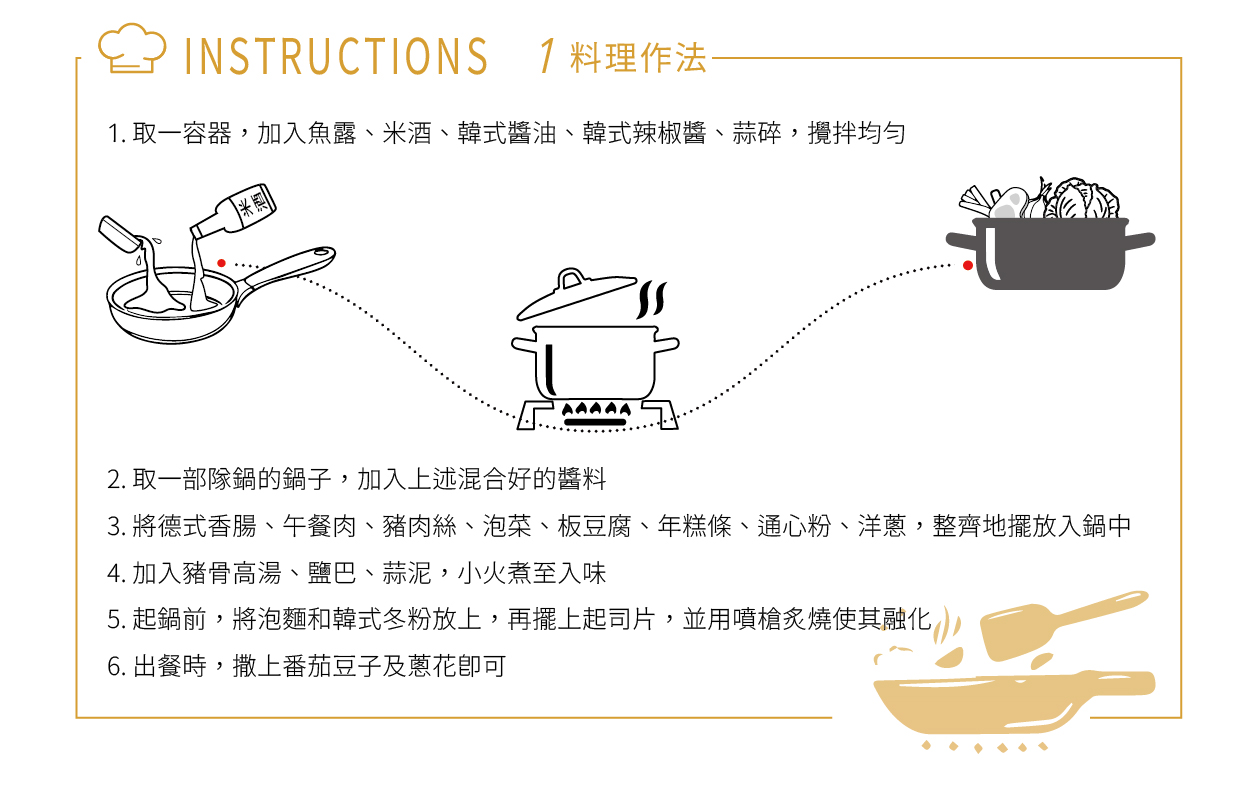 INSTRUCTIONS 1 料理作法

1. 取一容器，加入魚露、米酒、韓式醬油、韓式辣椒醬、蒜碎，攪拌均勻

米酒

2. 取一部隊鍋的鍋子，加入上述混合好的醬料

3. 將德式香腸、午餐肉、豬肉絲、泡菜、板豆腐、年糕條、通心粉、洋蔥，整齊地擺放入鍋中

4. 加入豬骨高湯、鹽巴、蒜泥，小火煮至入味

5. 起鍋前，將泡麵和韓式冬粉放上，再擺上起司片，並用噴槍炙燒使其融化

6. 出餐時，撒上番茄豆子及蔥花即可