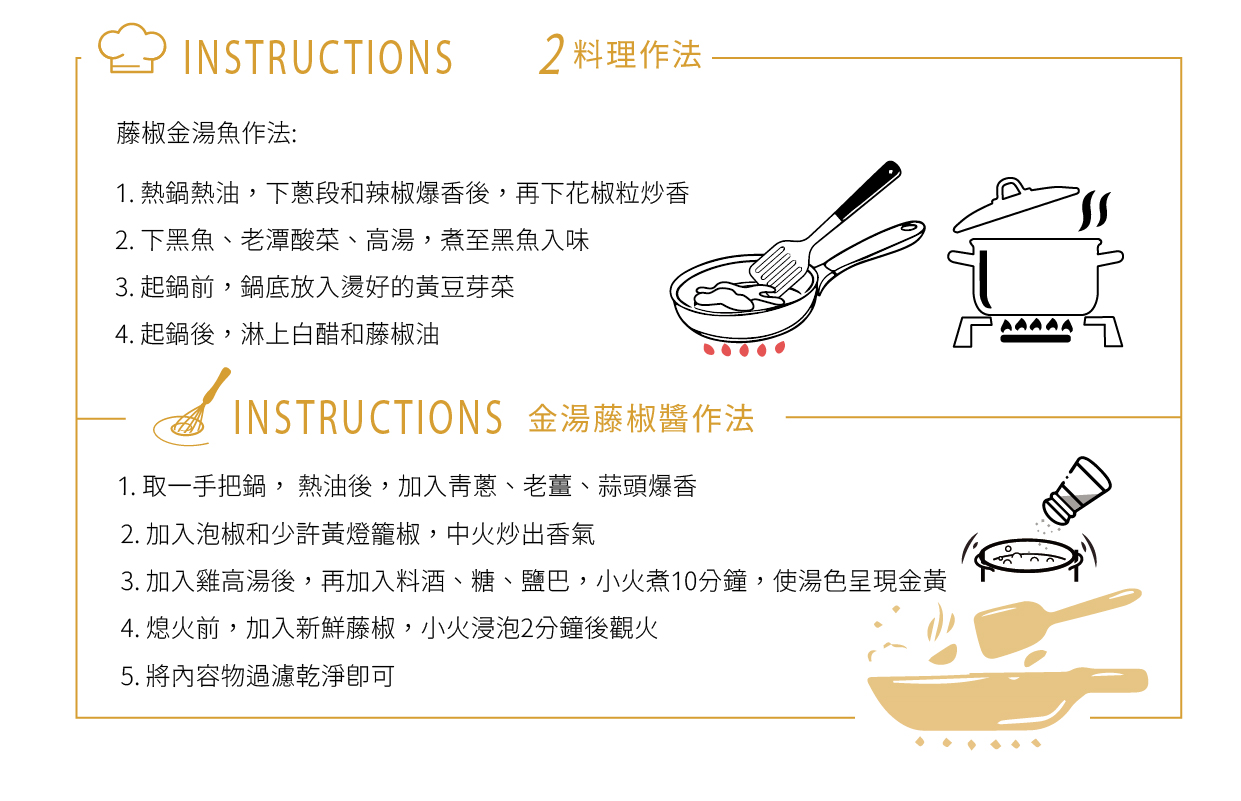 INSTRUCTIONS 2 料理作法

藤椒金湯魚作法:

1. 熱鍋熱油，下蔥段和辣椒爆香後，再下花椒粒炒香
2. 下黑魚、老潭酸菜、高湯，煮至黑魚入味
3. 起鍋前，鍋底放入燙好的黃豆芽菜
4. 起鍋後，淋上白醋和藤椒油

INSTRUCTIONS 金湯藤椒醬作法

1. 取一手把鍋， 熱油後，加入青蔥、老薑、蒜頭爆香
2. 加入泡椒和少許黃燈籠椒，中火炒出香氣
3. 加入雞高湯後，再加入料酒、糖、鹽巴，小火煮10分鐘，使湯色呈現金黃
4. 熄火前，加入新鮮藤椒，小火浸泡2分鐘後觀火
5. 將內容物過濾乾淨即可