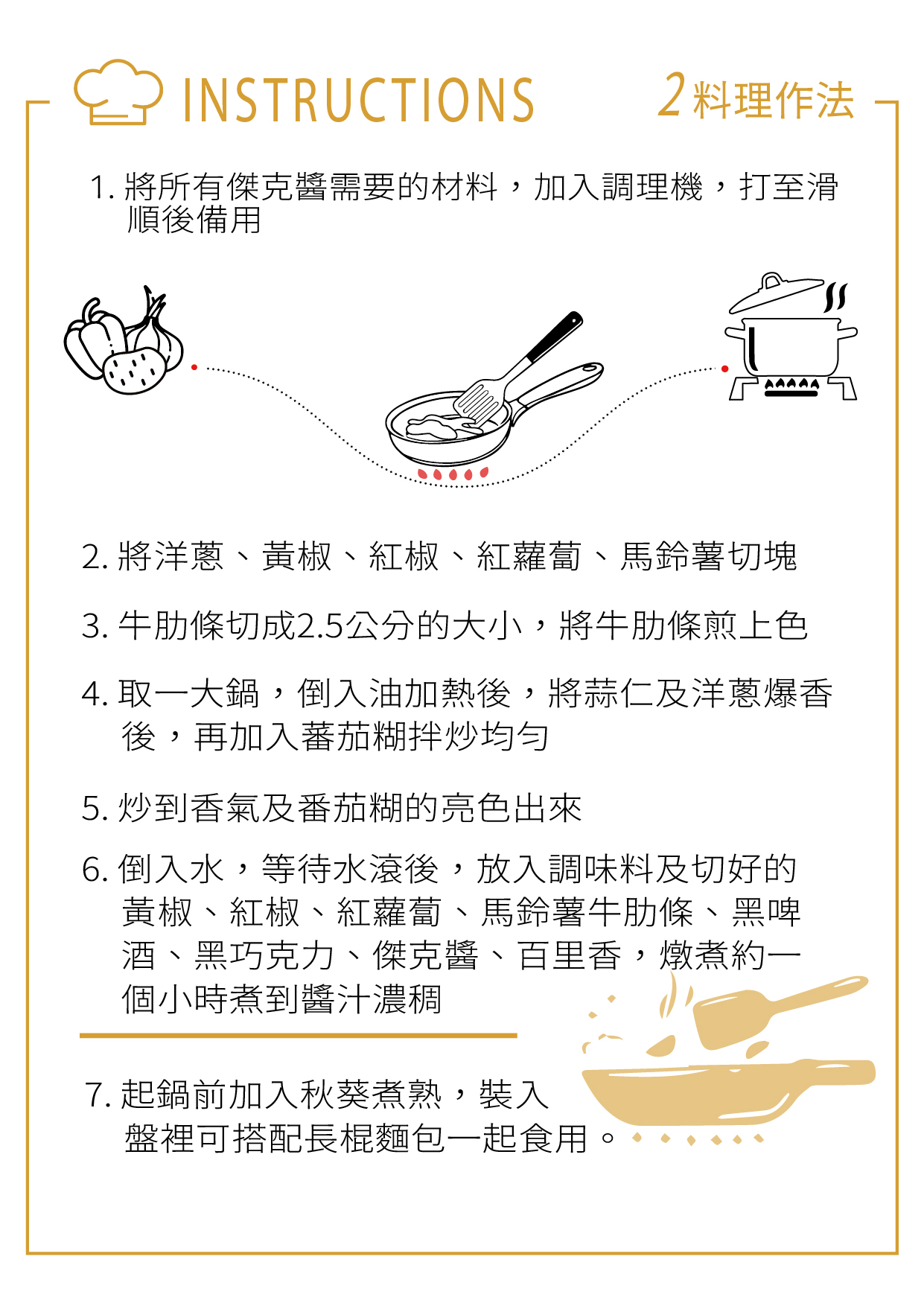 INSTRUCTIONS

2 料理作法

1. 將所有傑克醬需要的材料，加入調理機，打至滑順後備用

2. 將洋蔥、黃椒、紅椒、紅蘿蔔、馬鈴薯切塊

3. 牛肋條切成2.5公分的大小，將牛肋條煎上色

4. 取一大鍋，倒入油加熱後，將蒜仁及洋蔥爆香後，再加入蕃茄糊拌炒均勻

5. 炒到香氣及番茄糊的亮色出來

6. 倒入水，等待水滾後，放入調味料及切好的黃椒、紅椒、紅蘿蔔、馬鈴薯牛肋條、黑啤酒、黑巧克力、傑克醬、百里香，燉煮約一個小時煮到醬汁濃稠

7. 起鍋前加入秋葵煮熟，裝入盤裡可搭配長棍麵包一起食用。